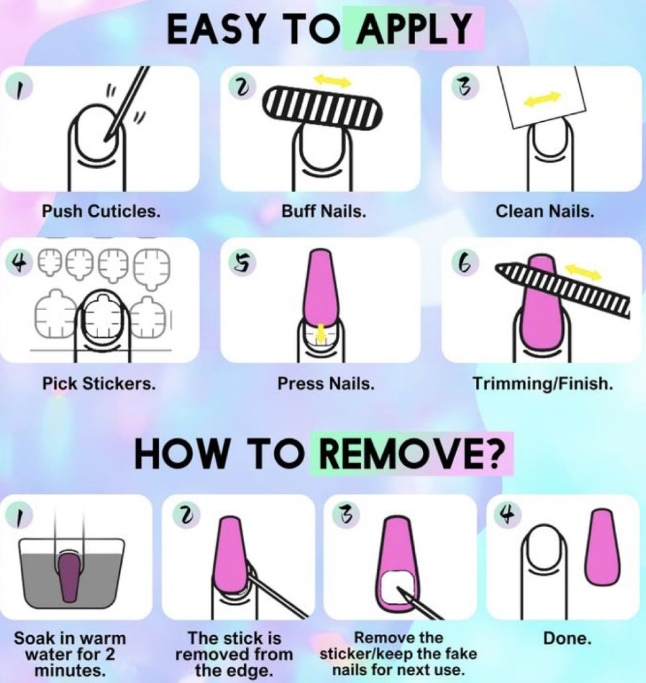 EASY TO APPLY

1
Push Cuticles.

2
Buff Nails.

3
Clean Nails.

4
Pick Stickers.

5
Press Nails.

6
Trimming/Finish.

HOW TO REMOVE?

1
Soak in warm water for 2 minutes.

2
The stick is removed from the edge.

3
Remove the sticker/keep the fake nails for next use.

4
Done.